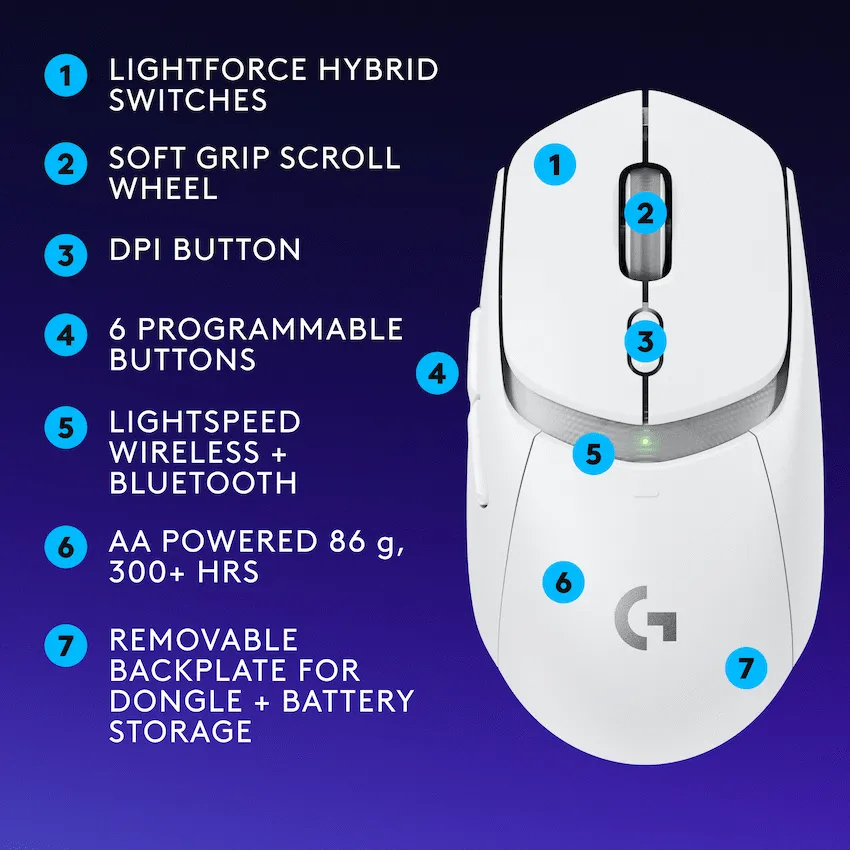 1 LIGHTFORCE HYBRID SWITCHES

2 SOFT GRIP SCROLL WHEEL

3 DPI BUTTON

4 6 PROGRAMMABLE BUTTONS

5 LIGHTSPEED WIRELESS + BLUETOOTH

6 AA POWERED 86 g, 300+ HRS

7 REMOVABLE BACKPLATE FOR DONGLE + BATTERY STORAGE

1
2
3
4
5
6
G
7