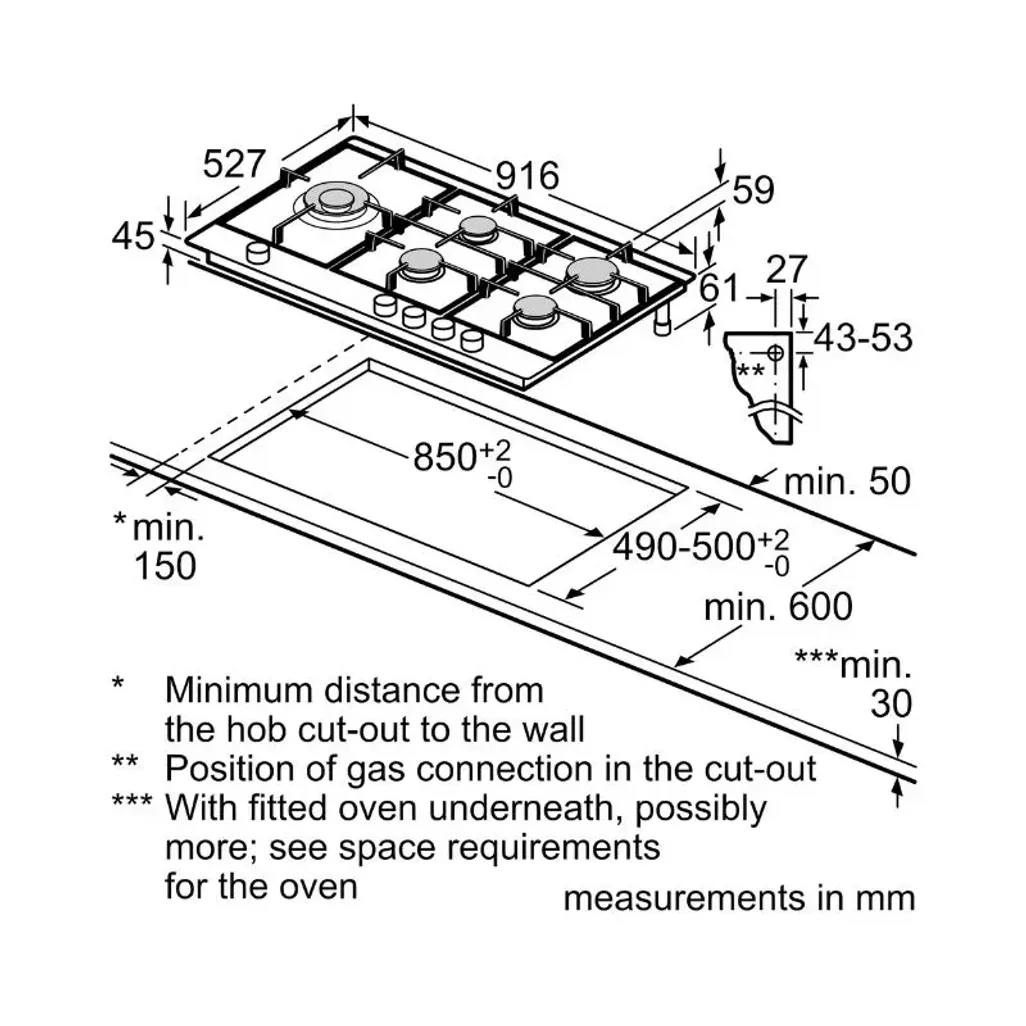 527

916

59

45

61

27

43-53

**

$850^{+2}_{-0}$

min. 50

*min. 150

$490\text{-}500^{+2}_{-0}$

min. 600

***min. 30

* Minimum distance from the hob cut-out to the wall

** Position of gas connection in the cut-out

*** With fitted oven underneath, possibly more; see space requirements for the oven

measurements in mm