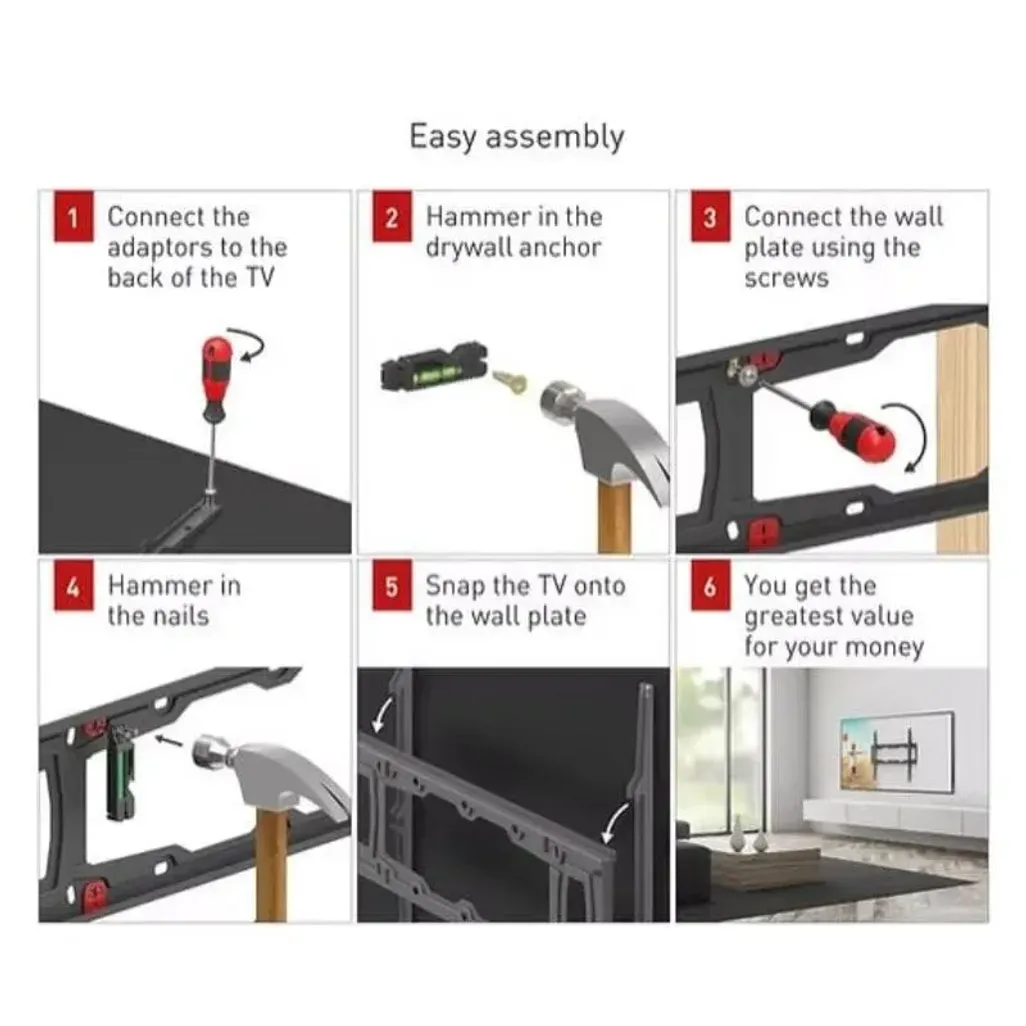 Easy assembly

1 Connect the adaptors to the back of the TV

2 Hammer in the drywall anchor

3 Connect the wall plate using the screws

4 Hammer in the nails

5 Snap the TV onto the wall plate

6 You get the greatest value for your money