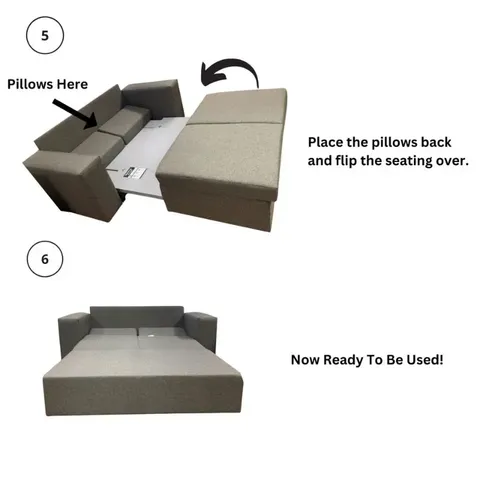 5

Pillows Here

Place the pillows back and flip the seating over.

6

Now Ready To Be Used!