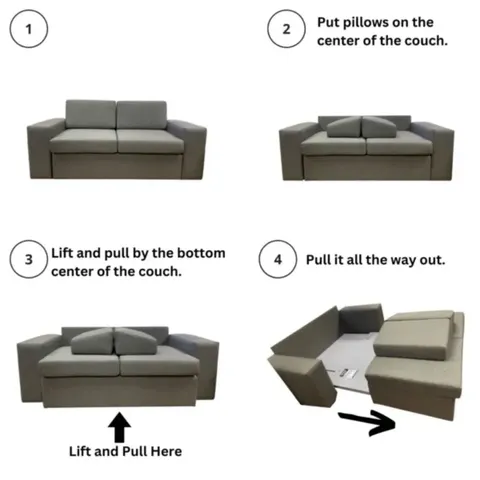 1

2 Put pillows on the center of the couch.

3 Lift and pull by the bottom center of the couch.

4 Pull it all the way out.

Lift and Pull Here