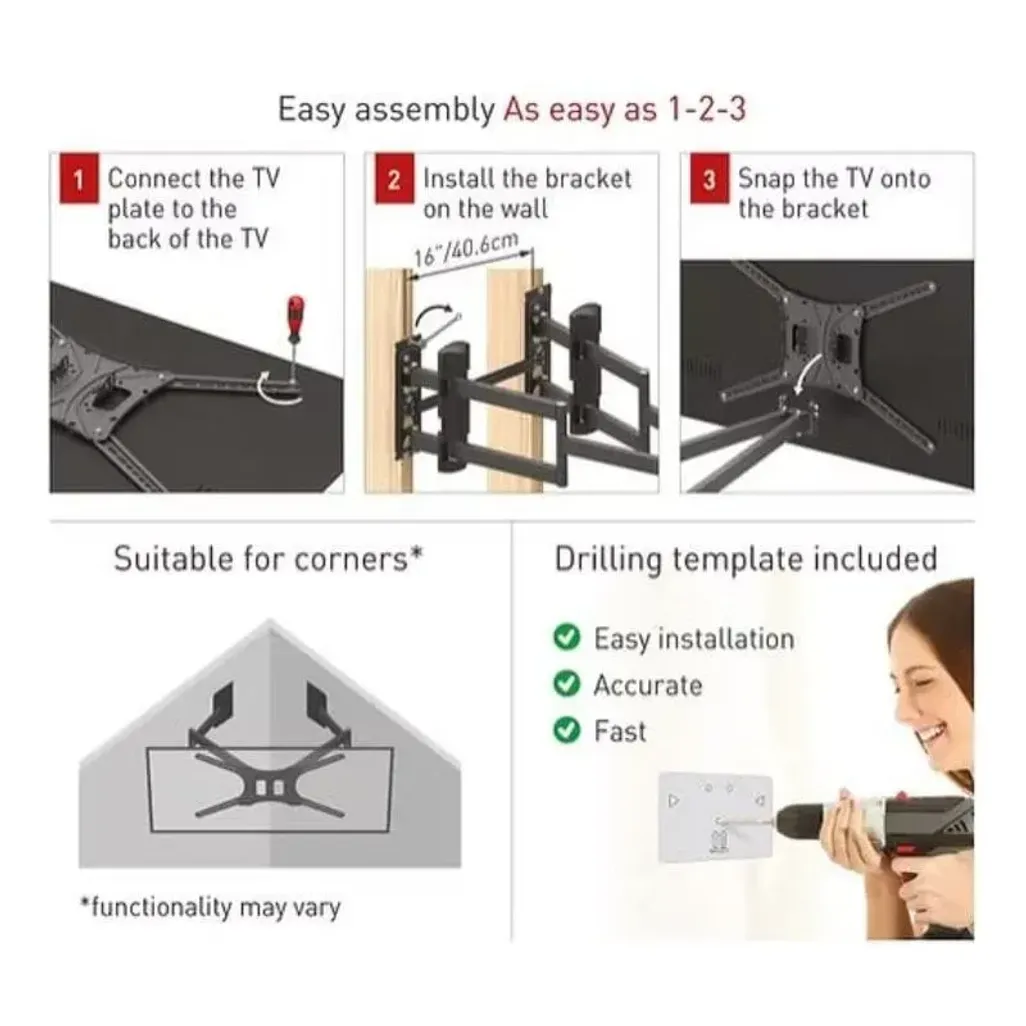 Easy assembly As easy as 1-2-3

1 Connect the TV plate to the back of the TV

2 Install the bracket on the wall

16"/40.6cm

3 Snap the TV onto the bracket

Suitable for corners*

*functionality may vary

Drilling template included

Easy installation

Accurate

Fast