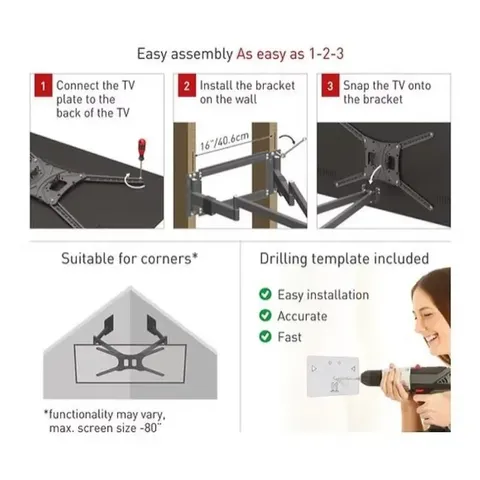 Easy assembly As easy as 1-2-3

1 Connect the TV plate to the back of the TV

2 Install the bracket on the wall

16"/40.6cm

3 Snap the TV onto the bracket

Suitable for corners*

*functionality may vary, max. screen size -80"

Drilling template included

Easy installation

Accurate

Fast