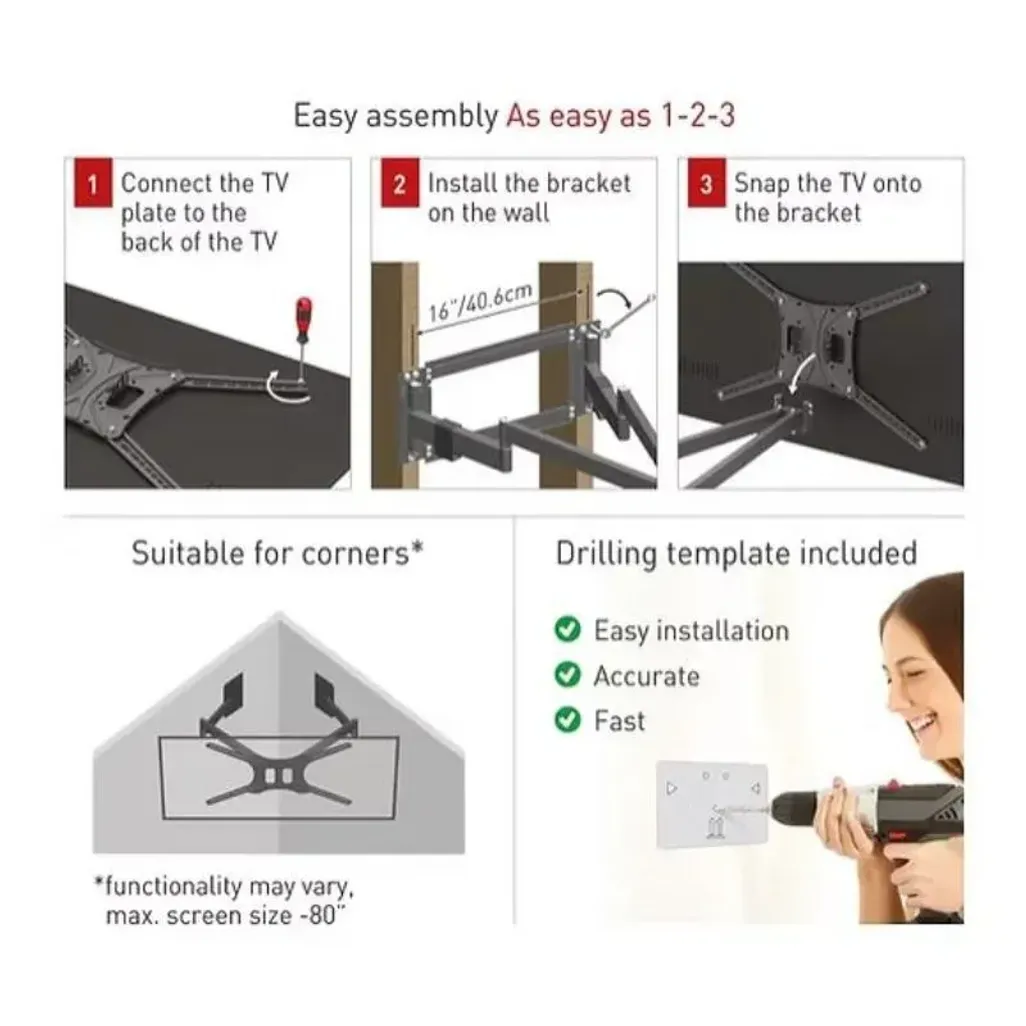 Easy assembly As easy as 1-2-3

1 Connect the TV plate to the back of the TV

2 Install the bracket on the wall

16"/40.6cm

3 Snap the TV onto the bracket

Suitable for corners*

*functionality may vary, max. screen size -80"

Drilling template included

Easy installation

Accurate

Fast