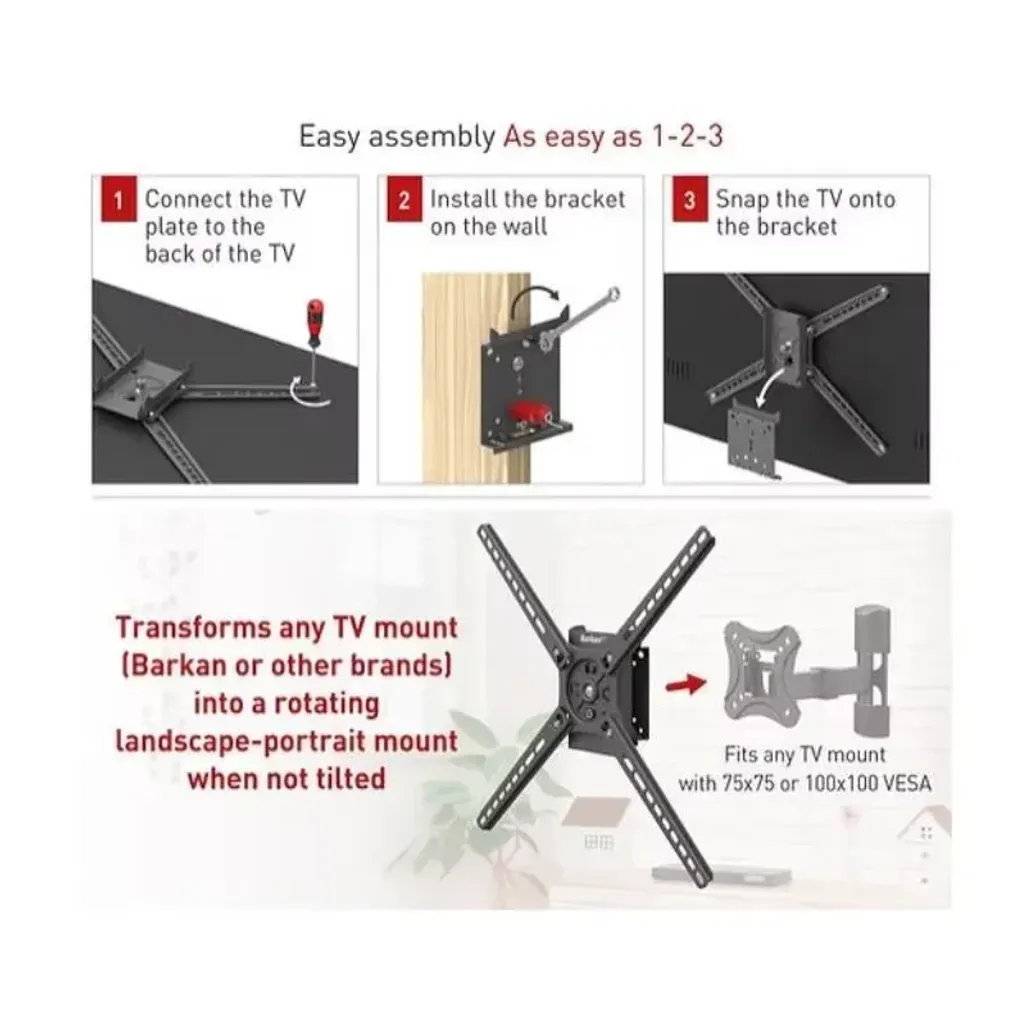 Easy assembly As easy as 1-2-3

1 Connect the TV plate to the back of the TV

2 Install the bracket on the wall

3 Snap the TV onto the bracket

Transforms any TV mount (Barkan or other brands) into a rotating landscape-portrait mount when not tilted

Barkan

Fits any TV mount with 75x75 or 100x100 VESA