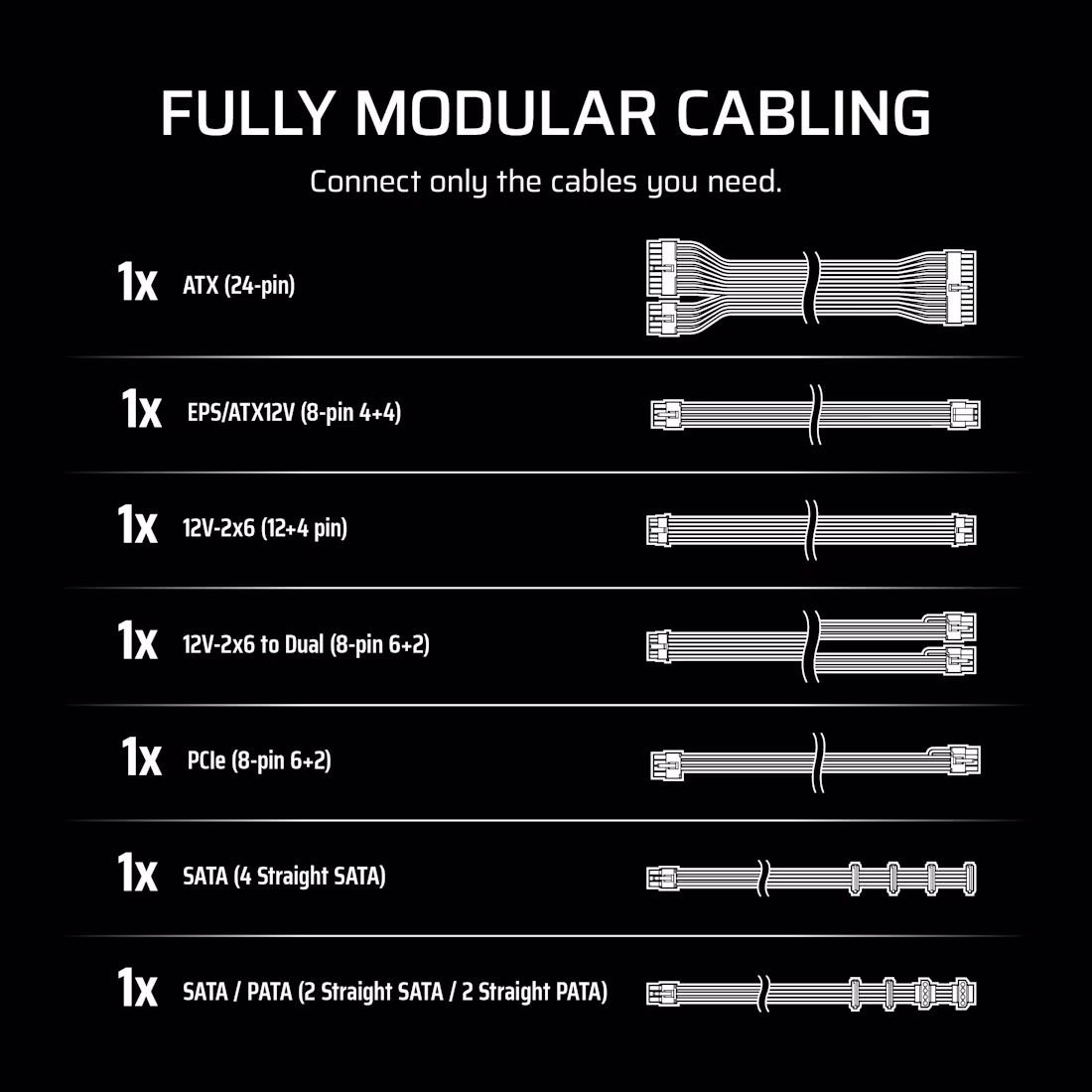 FULLY MODULAR CABLING

Connect only the cables you need.

1x ATX (24-pin)

1x EPS/ATX12V (8-pin 4+4)

1x 12V-2x6 (12+4 pin)

1x 12V-2x6 to Dual (8-pin 6+2)

1x PCIe (8-pin 6+2)

1x SATA (4 Straight SATA)

1x SATA / PATA (2 Straight SATA / 2 Straight PATA)