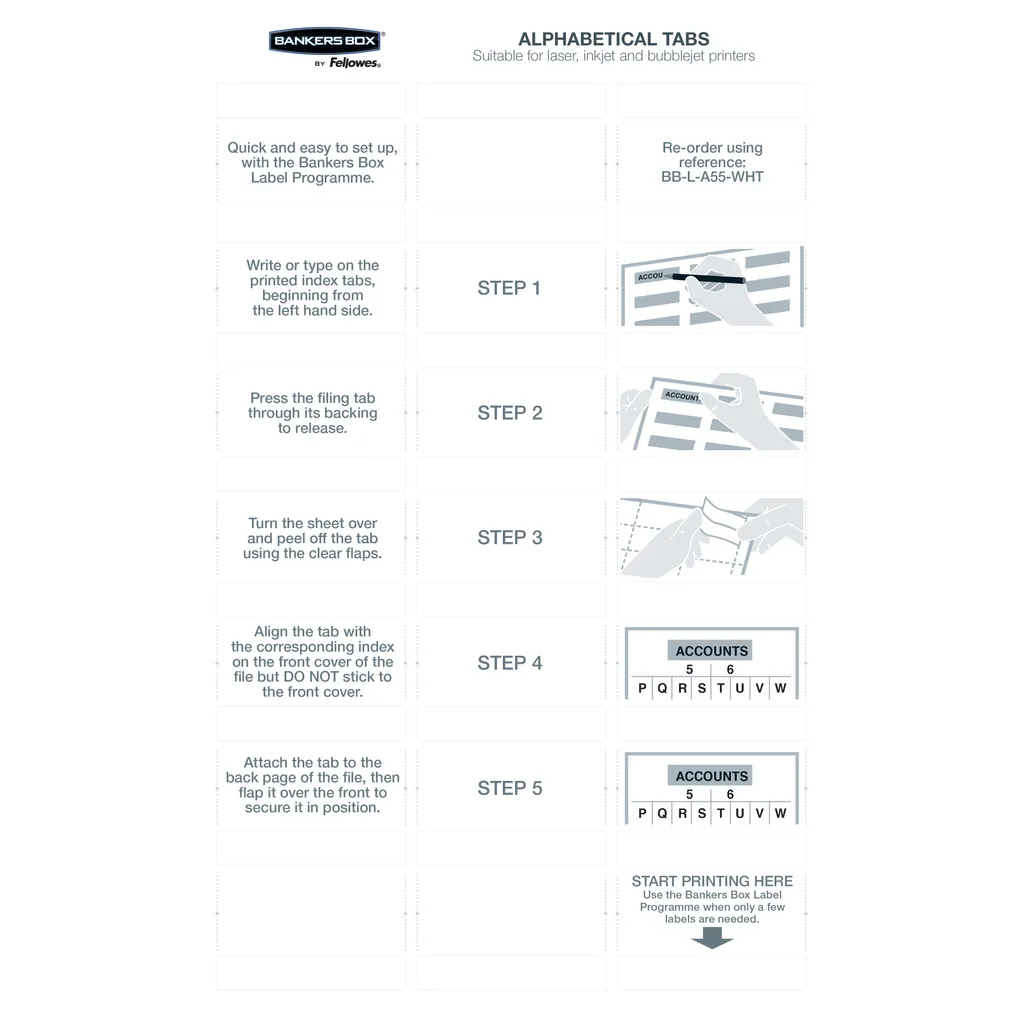 BANKERS BOX®
BY Fellowes®

ALPHABETICAL TABS
Suitable for laser, inkjet and bubblejet printers

Quick and easy to set up, with the Bankers Box Label Programme.

Re-order using reference: BB-L-A55-WHT

Write or type on the printed index tabs, beginning from the left hand side.

STEP 1

ACCOU

Press the filing tab through its backing to release.

STEP 2

ACCOUNT

Turn the sheet over and peel off the tab using the clear flaps.

STEP 3

Align the tab with the corresponding index on the front cover of the file but DO NOT stick to the front cover.

STEP 4

ACCOUNTS
5 6
P Q R S T U V W

Attach the tab to the back page of the file, then flap it over the front to secure it in position.

STEP 5

ACCOUNTS
5 6
P Q R S T U V W

START PRINTING HERE
Use the Bankers Box Label Programme when only a few labels are needed.