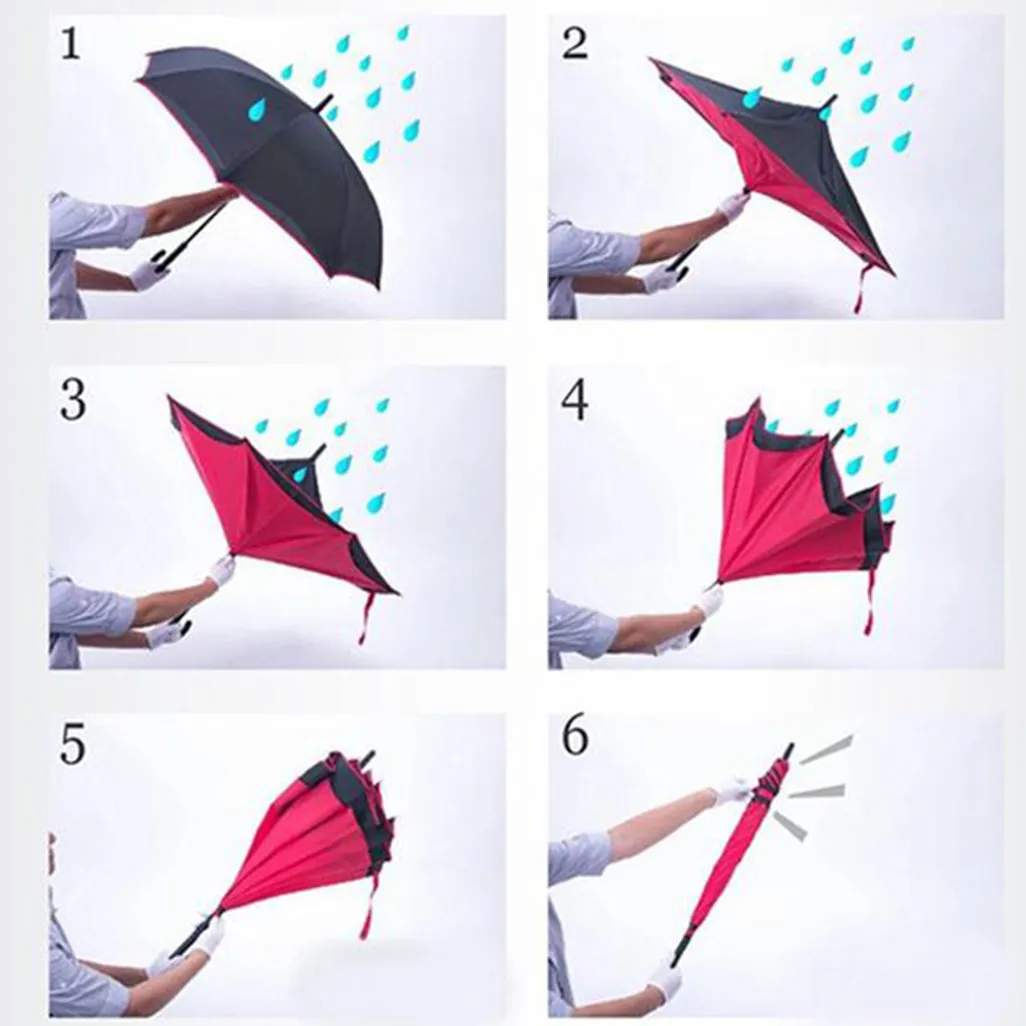 1

2

3

4

5

6