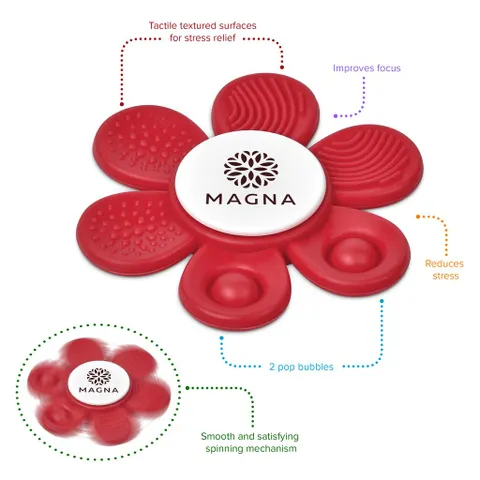 Tactile textured surfaces
for stress relief

Improves focus

MAGNA

Reduces
stress

2 pop bubbles

MAGNA

Smooth and satisfying
spinning mechanism