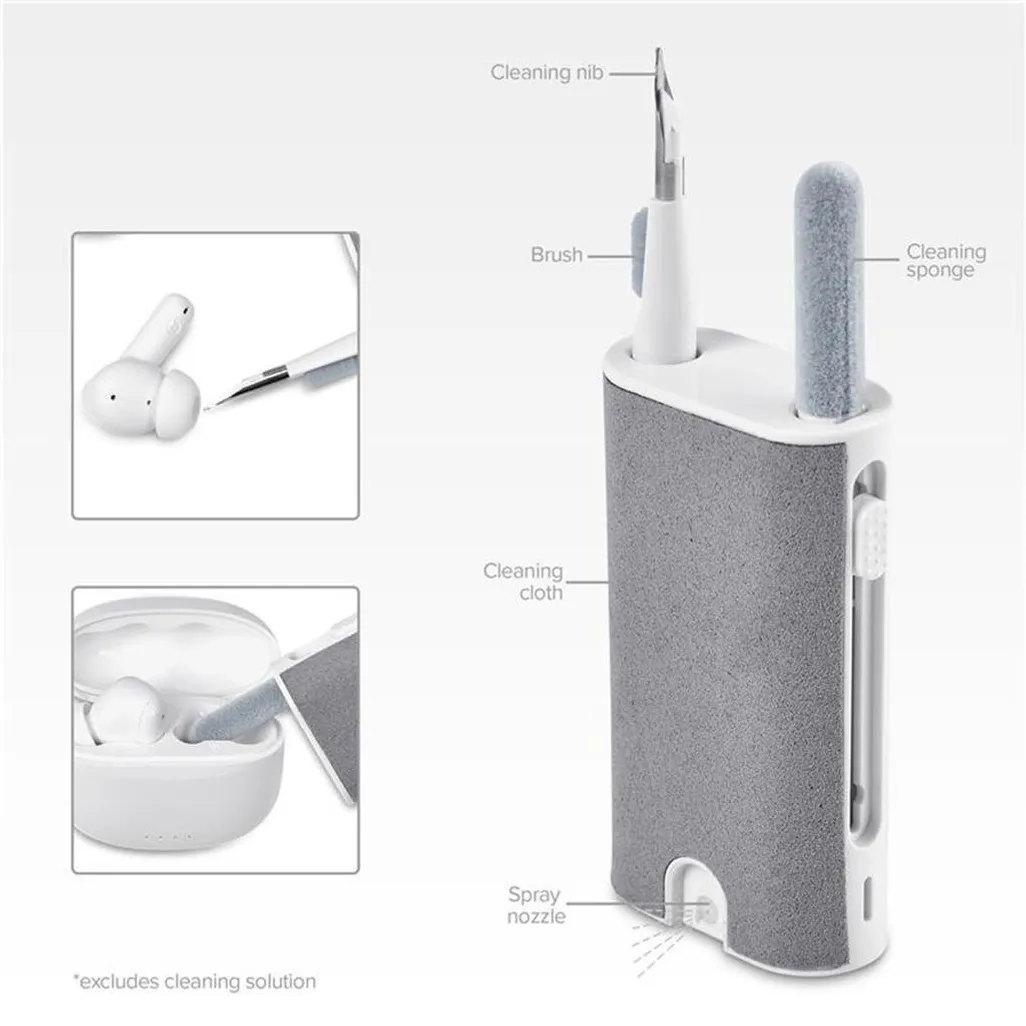 Cleaning nib

Brush

Cleaning sponge

Cleaning cloth

Spray nozzle

*excludes cleaning solution